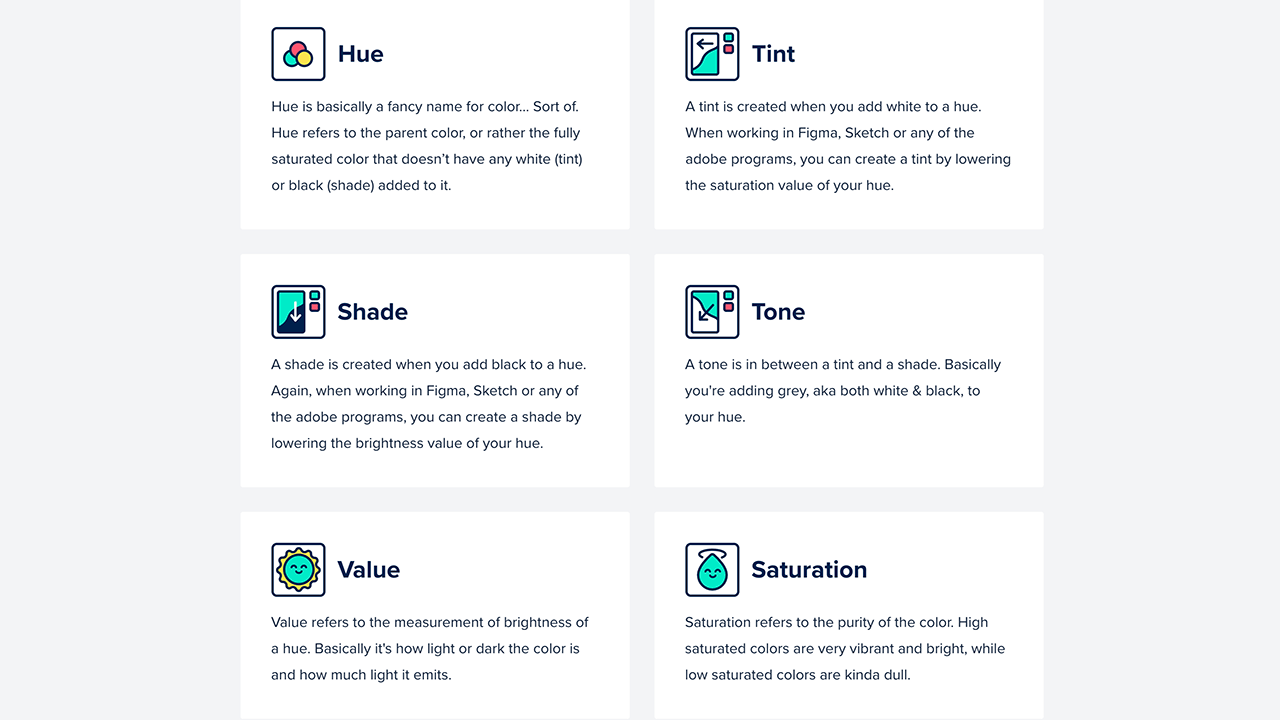 Hue

Hue is basically a fancy name for color... Sort of. Hue refers to the parent color, or rather the fully saturated color that doesn't have any white (tint) or black (shade) added to it.

Tint

A tint is created when you add white to a hue. When working in Figma, Sketch or any of the adobe programs, you can create a tint by lowering the saturation value of your hue.

Shade

A shade is created when you add black to a hue. Again, when working in Figma, Sketch or any of the adobe programs, you can create a shade by lowering the brightness value of your hue.

Tone

A tone is in between a tint and a shade. Basically you're adding grey, aka both white & black, to your hue.

Value

Value refers to the measurement of brightness of a hue. Basically it's how light or dark the color is and how much light it emits.

Saturation

Saturation refers to the purity of the color. High saturated colors are very vibrant and bright, while low saturated colors are kinda dull.