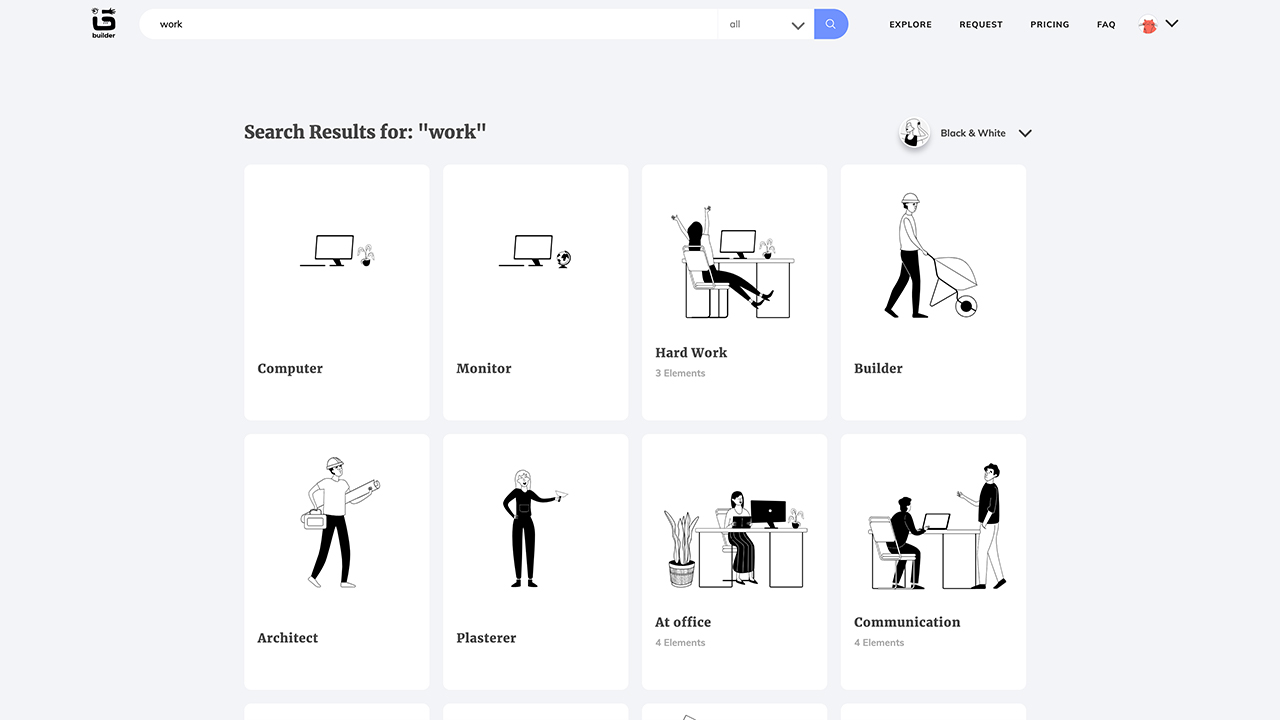 builder

work

all

EXPLORE REQUEST PRICING FAQ

Search Results for: "work"

Black & White

Computer

Monitor

Hard Work
3 Elements

Builder

Architect

Plasterer

At office
4 Elements

Communication
4 Elements