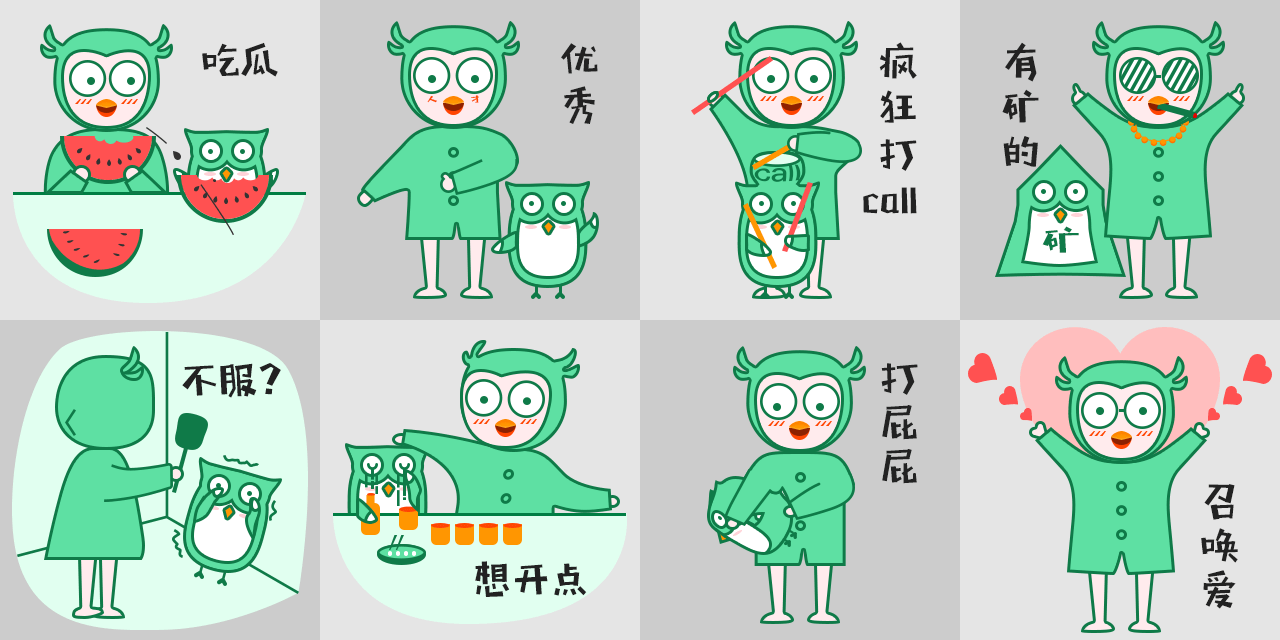 吃瓜

优秀

疯狂打call

call

有矿的

矿

不服?

想开点

打屁屁

召唤爱